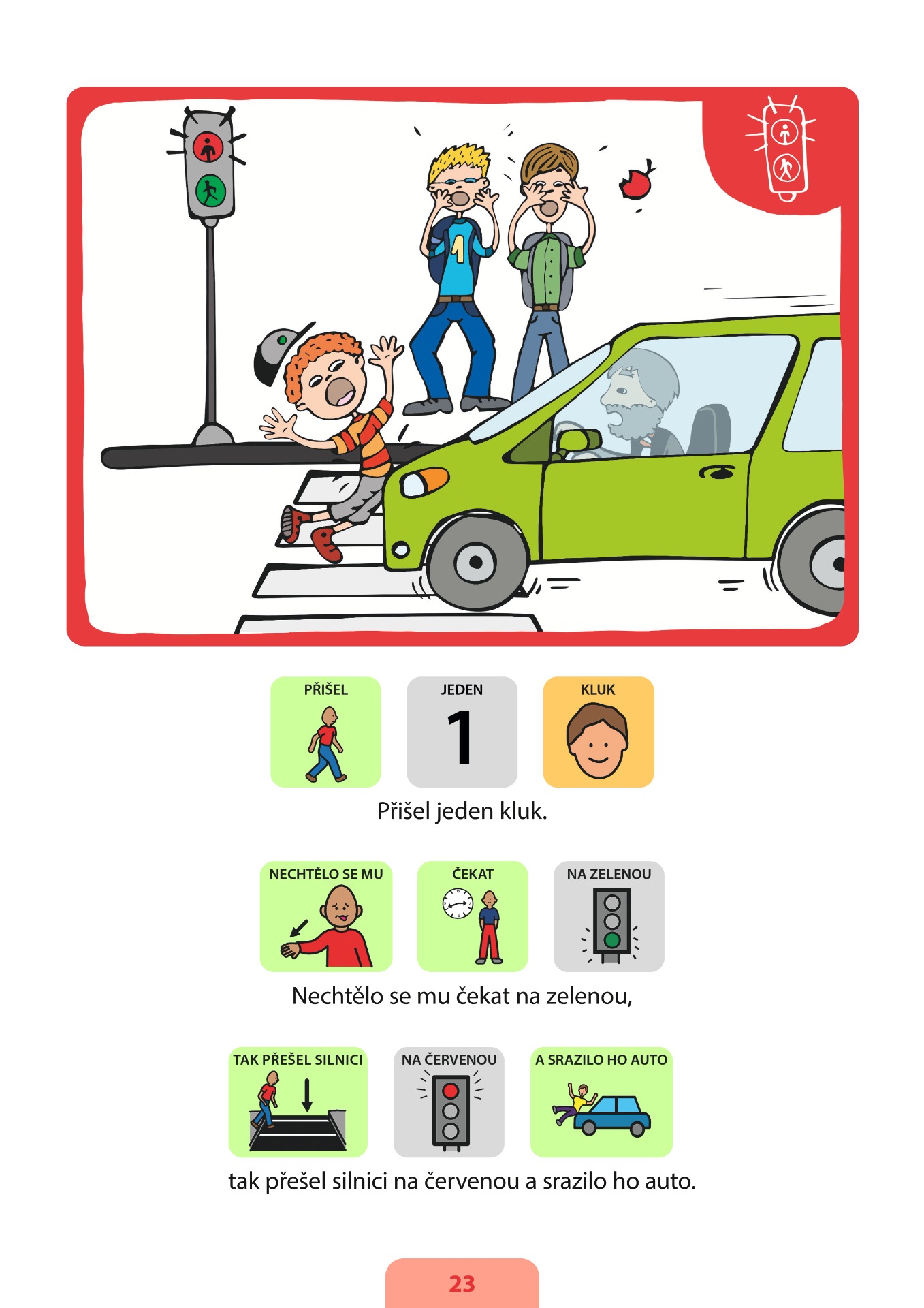 1

PŘIŠEL

JEDEN
1

KLUK

Přišel jeden kluk.

NECHTĚLO SE MU

ČEKAT

NA ZELENOU

Nechtělo se mu čekat na zelenou,

TAK PŘEŠEL SILNICI

NA ČERVENOU

A SRAZILO HO AUTO

tak přešel silnici na červenou a srazilo ho auto.

23